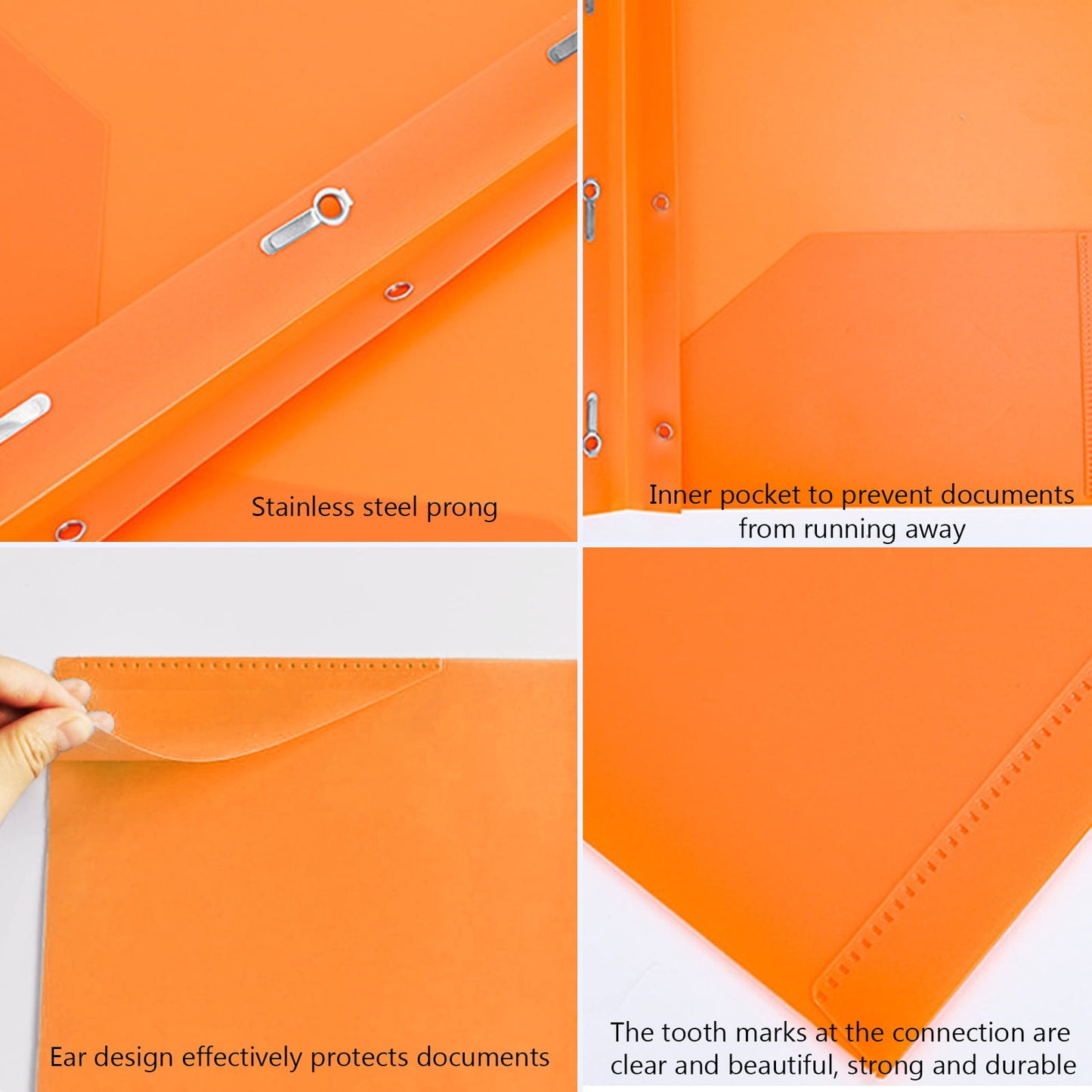 Stainless steel prong

Inner pocket to prevent documents from running away

Ear design effectively protects documents

The tooth marks at the connection are clear and beautiful, strong and durable